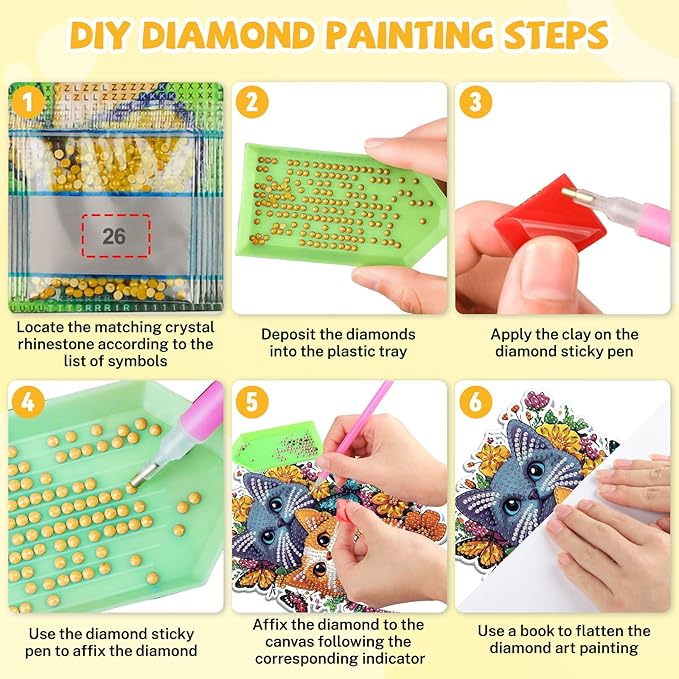 DIY DIAMOND PAINTING STEPS

1

26

Locate the matching crystal rhinestone according to the list of symbols

2

Deposit the diamonds into the plastic tray

3

Apply the clay on the diamond sticky pen

4

Use the diamond sticky pen to affix the diamond

5

Affix the diamond to the canvas following the corresponding indicator

6

Use a book to flatten the diamond art painting