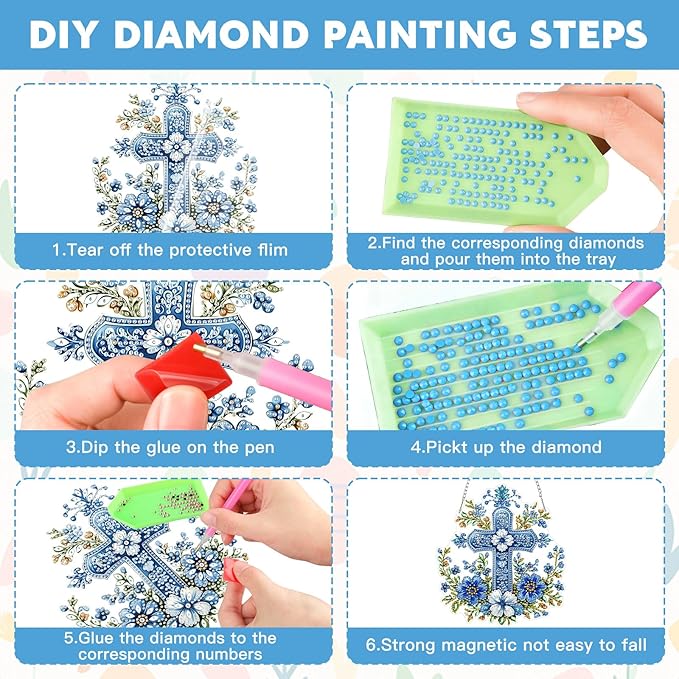 DIY DIAMOND PAINTING STEPS

1.Tear off the protective flim

2.Find the corresponding diamonds and pour them into the tray

3.Dip the glue on the pen

4.Pickt up the diamond

5.Glue the diamonds to the corresponding numbers

6.Strong magnetic not easy to fall