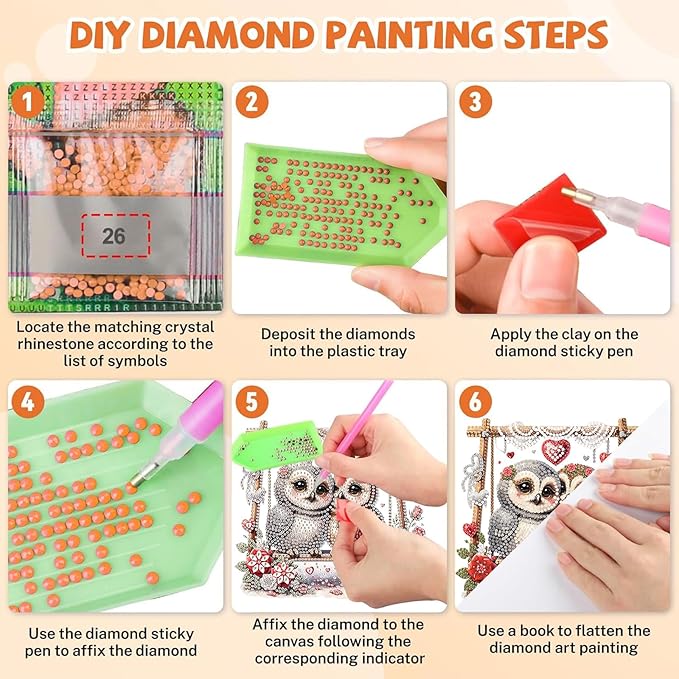 DIY DIAMOND PAINTING STEPS

1

26

Locate the matching crystal rhinestone according to the list of symbols

2

Deposit the diamonds into the plastic tray

3

Apply the clay on the diamond sticky pen

4

Use the diamond sticky pen to affix the diamond

5

Affix the diamond to the canvas following the corresponding indicator

6

Use a book to flatten the diamond art painting