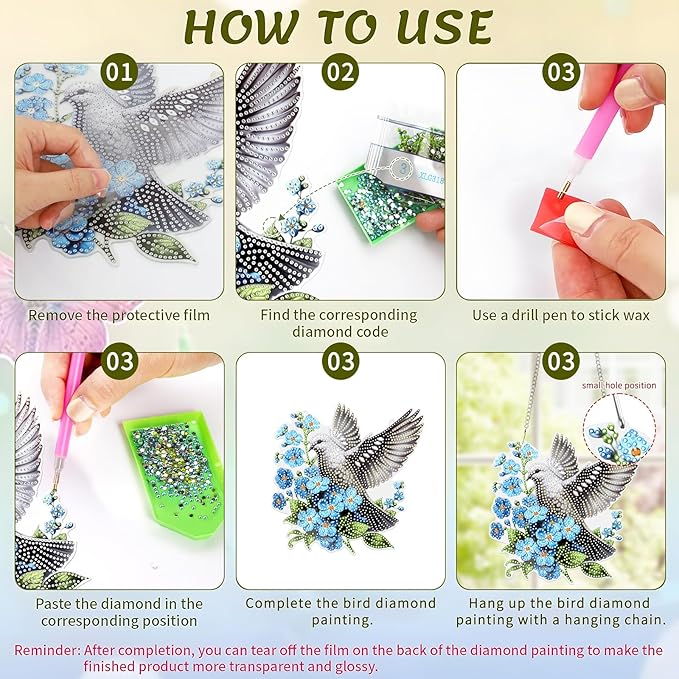 HOW TO USE

01

Remove the protective film

02

3 XLG318

Find the corresponding diamond code

03

Use a drill pen to stick wax

03

Paste the diamond in the corresponding position

03

Complete the bird diamond painting.

03

small hole position

Hang up the bird diamond painting with a hanging chain.

Reminder: After completion, you can tear off the film on the back of the diamond painting to make the finished product more transparent and glossy.