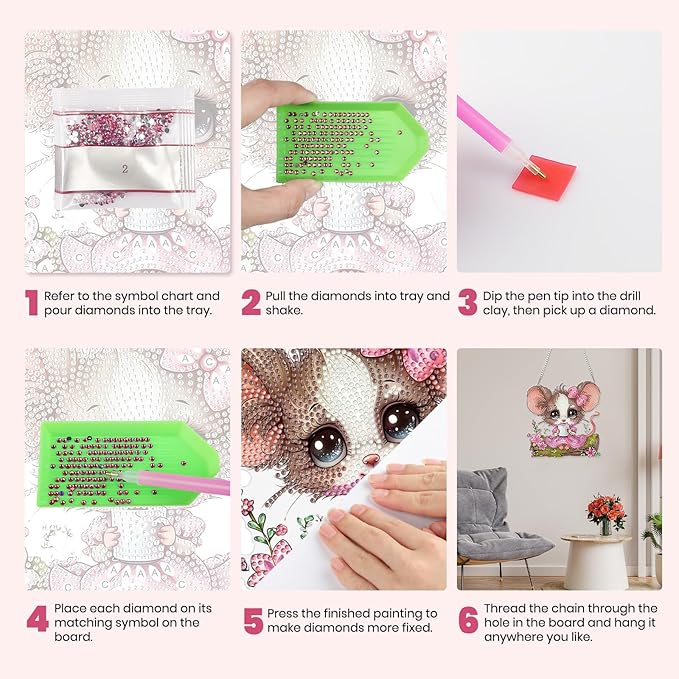 2

1 Refer to the symbol chart and pour diamonds into the tray.

2 Pull the diamonds into tray and shake.

3 Dip the pen tip into the drill clay, then pick up a diamond.

4 Place each diamond on its matching symbol on the board.

5 Press the finished painting to make diamonds more fixed.

6 Thread the chain through the hole in the board and hang it anywhere you like.