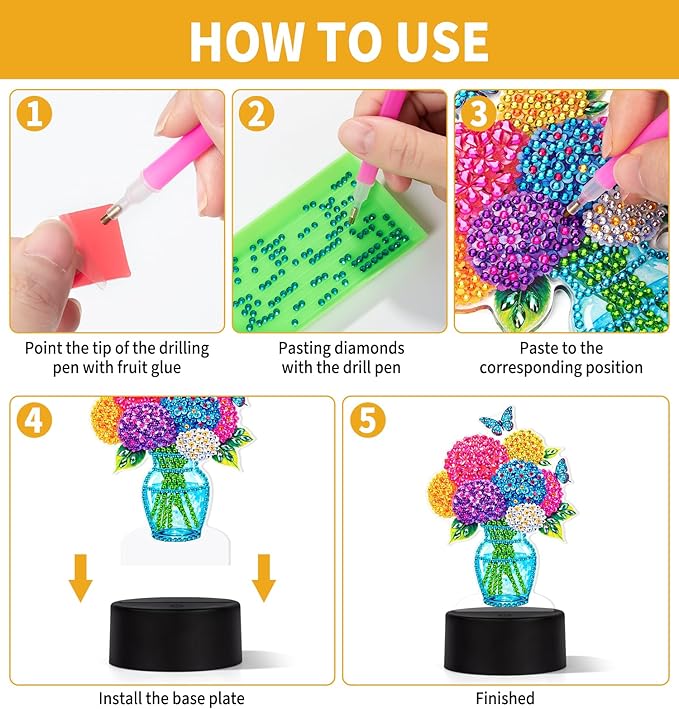 HOW TO USE

1

Point the tip of the drilling pen with fruit glue

2

Pasting diamonds with the drill pen

3

Paste to the corresponding position

4

Install the base plate

5

Finished