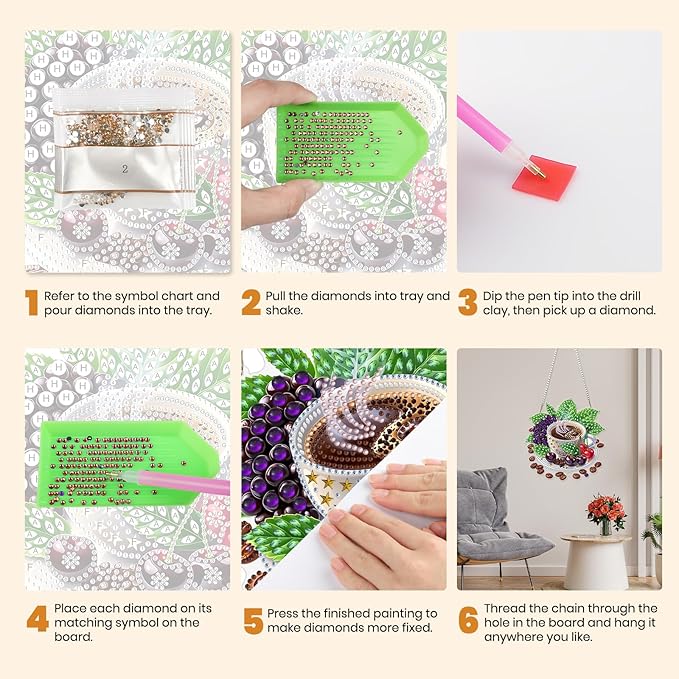 2

1 Refer to the symbol chart and pour diamonds into the tray.

2 Pull the diamonds into tray and shake.

3 Dip the pen tip into the drill clay, then pick up a diamond.

4 Place each diamond on its matching symbol on the board.

5 Press the finished painting to make diamonds more fixed.

6 Thread the chain through the hole in the board and hang it anywhere you like.