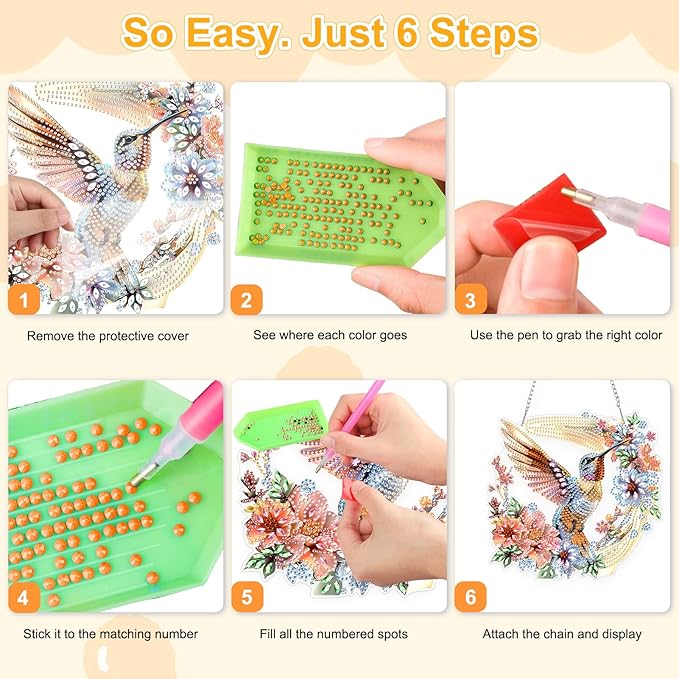 So Easy. Just 6 Steps

1
Remove the protective cover

2
See where each color goes

3
Use the pen to grab the right color

4
Stick it to the matching number

5
Fill all the numbered spots

6
Attach the chain and display