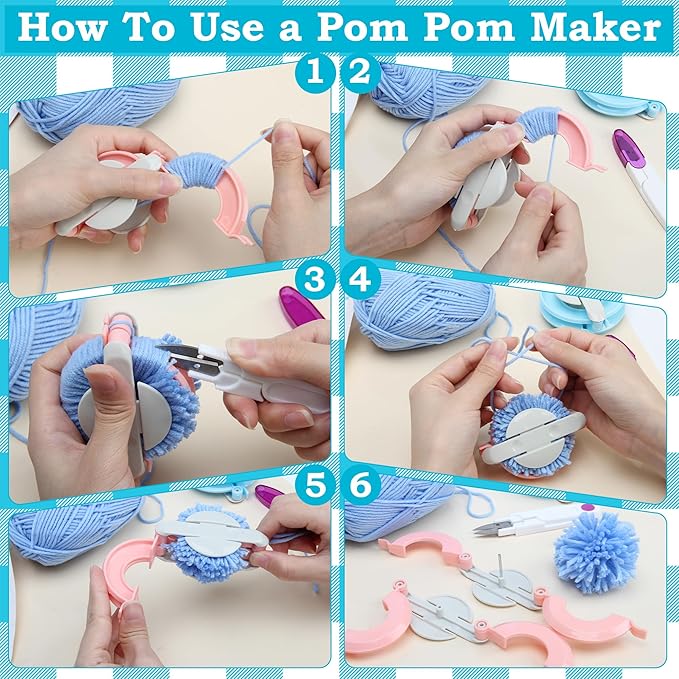 How To Use a Pom Pom Maker

1

2

3

4

5

6