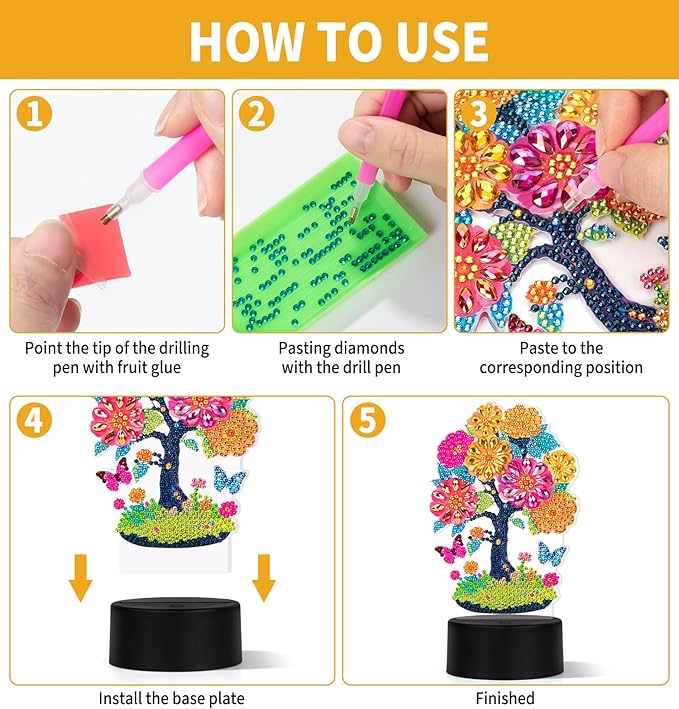 HOW TO USE

1
Point the tip of the drilling pen with fruit glue

2
Pasting diamonds with the drill pen

3
Paste to the corresponding position

4
Install the base plate

5
Finished