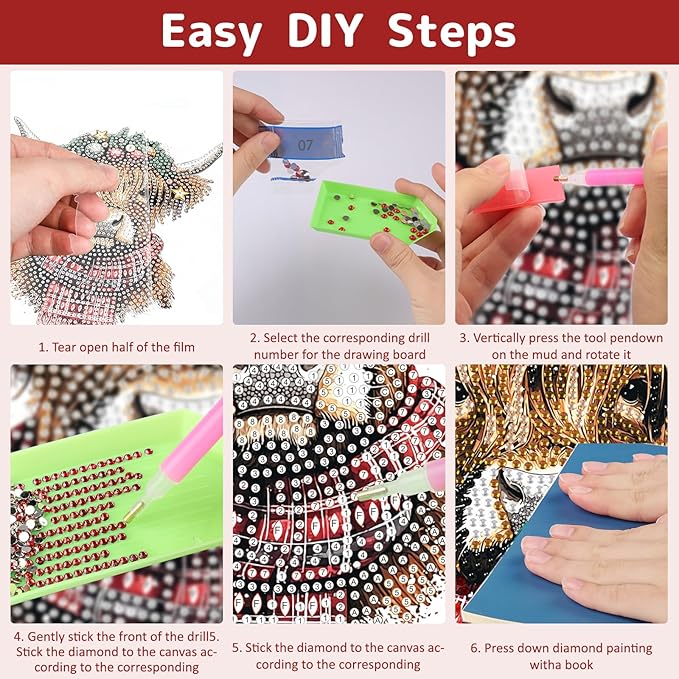 Easy DIY Steps

07

1. Tear open half of the film

2. Select the corresponding drill number for the drawing board

3. Vertically press the tool pendown on the mud and rotate it

4. Gently stick the front of the drill5. Stick the diamond to the canvas according to the corresponding

5. Stick the diamond to the canvas according to the corresponding

6. Press down diamond painting witha book