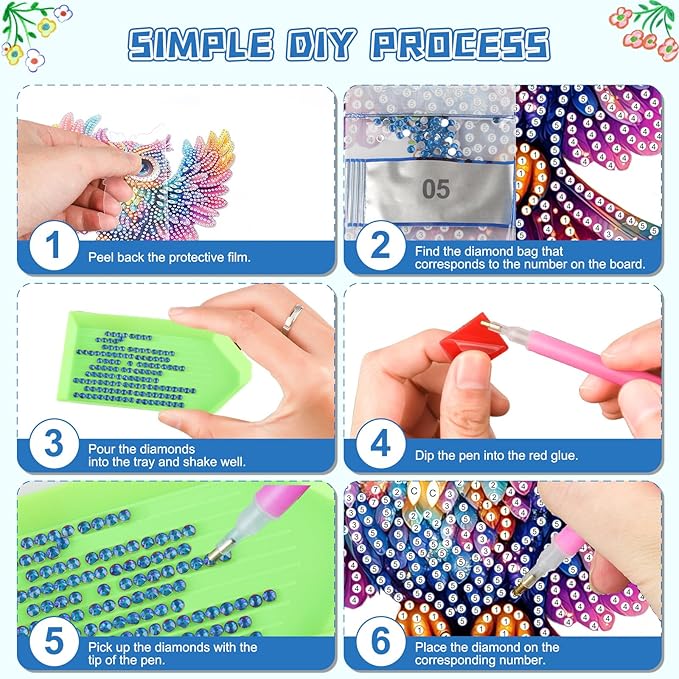 SIMPLE DIY PROCESS

1
Peel back the protective film.

05

2
Find the diamond bag that corresponds to the number on the board.

3
Pour the diamonds into the tray and shake well.

4
Dip the pen into the red glue.

5
Pick up the diamonds with the tip of the pen.

6
Place the diamond on the corresponding number.