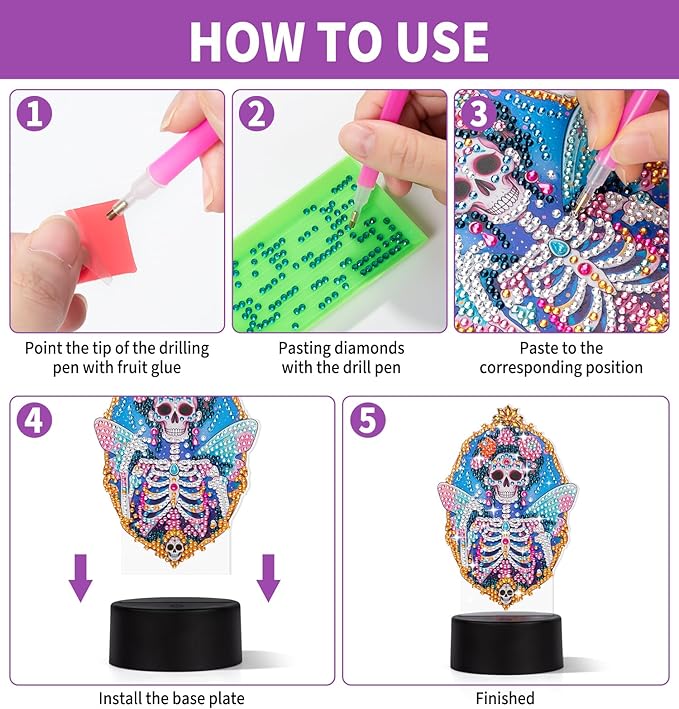 HOW TO USE

1

Point the tip of the drilling pen with fruit glue

2

Pasting diamonds with the drill pen

3

Paste to the corresponding position

4

Install the base plate

5

Finished