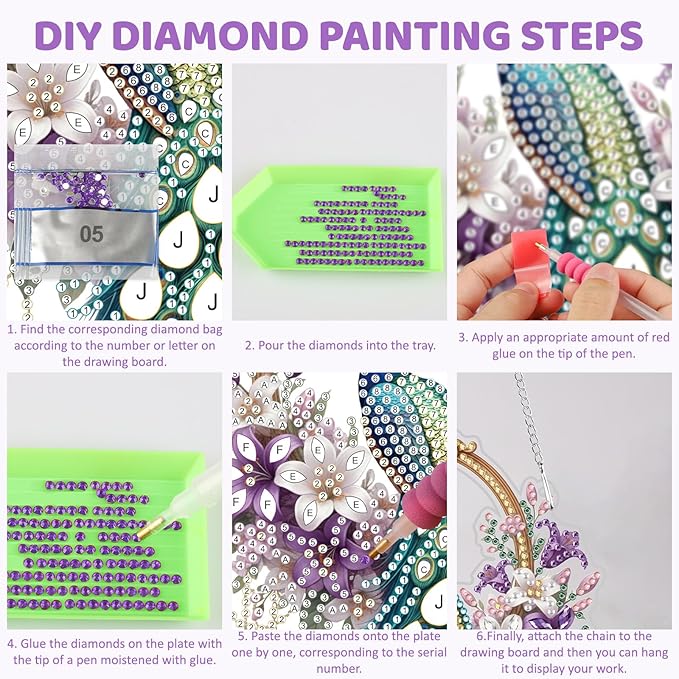 DIY DIAMOND PAINTING STEPS

05

1. Find the corresponding diamond bag according to the number or letter on the drawing board.

2. Pour the diamonds into the tray.

3. Apply an appropriate amount of red glue on the tip of the pen.

4. Glue the diamonds on the plate with the tip of a pen moistened with glue.

5. Paste the diamonds onto the plate one by one, corresponding to the serial number.

6.Finally, attach the chain to the drawing board and then you can hang it to display your work.