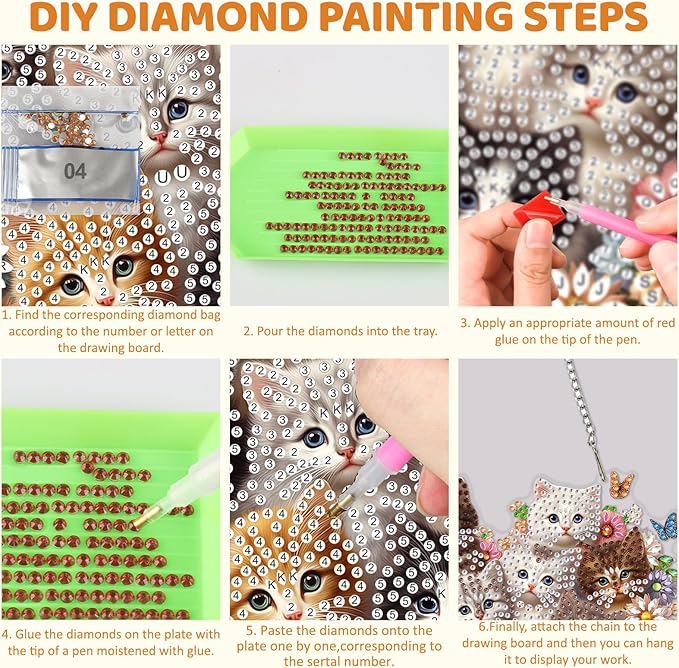 DIY DIAMOND PAINTING STEPS

04

1. Find the corresponding diamond bag according to the number or letter on the drawing board.

2. Pour the diamonds into the tray.

3. Apply an appropriate amount of red glue on the tip of the pen.

4. Glue the diamonds on the plate with the tip of a pen moistened with glue.

5. Paste the diamonds onto the plate one by one,corresponding to the sertal number.

6.Finally, attach the chain to the drawing board and then you can hang it to display your work.