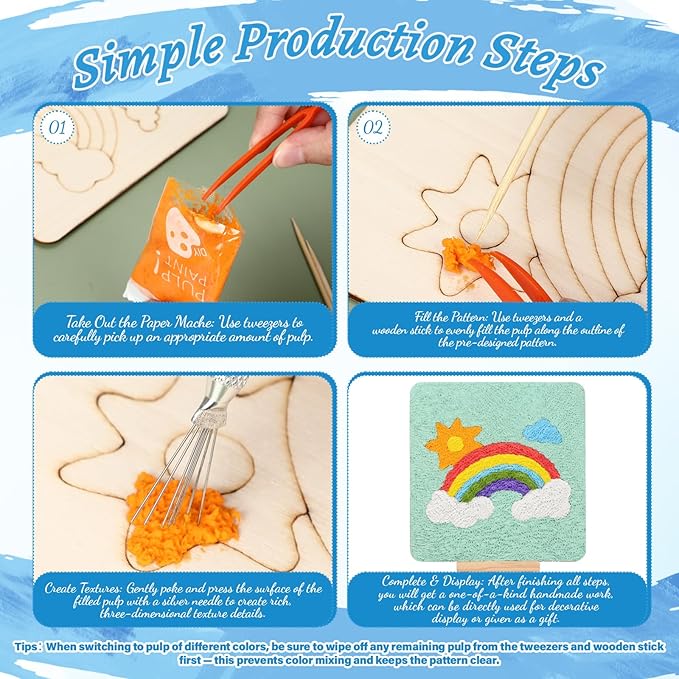 Simple Production Steps

01

PULP PAINT DIY

Take Out the Paper Mache: Use tweezers to carefully pick up an appropriate amount of pulp.

02

Fill the Pattern: Use tweezers and a wooden stick to evenly fill the pulp along the outline of the pre-designed pattern.

Create Textures: Gently poke and press the surface of the filled pulp with a silver needle to create rich, three-dimensional texture details.

Complete & Display: After finishing all steps, you will get a one-of-a-kind handmade work, which can be directly used for decorative display or given as a gift.

Tips: When switching to pulp of different colors, be sure to wipe off any remaining pulp from the tweezers and wooden stick first — this prevents color mixing and keeps the pattern clear.