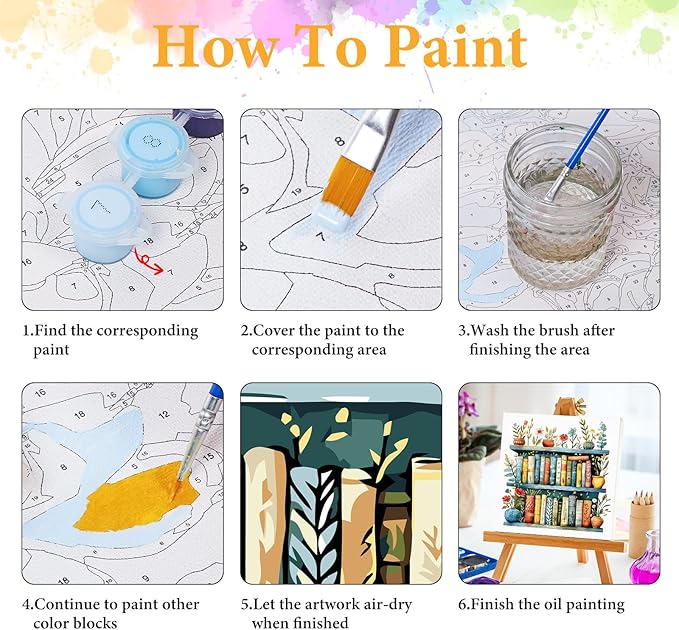 How To Paint

1.Find the corresponding paint

2.Cover the paint to the corresponding area

3.Wash the brush after finishing the area

4.Continue to paint other color blocks

5.Let the artwork air-dry when finished

6.Finish the oil painting