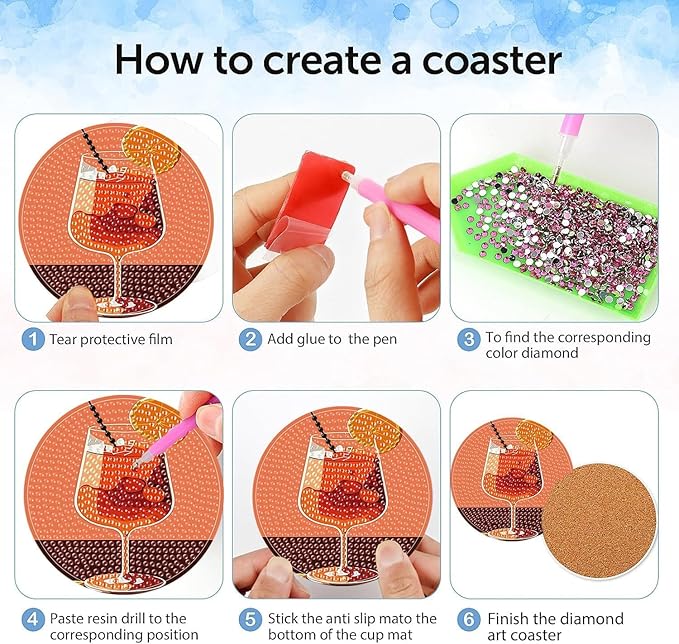 How to create a coaster

1 Tear protective film

2 Add glue to the pen

3 To find the corresponding color diamond

4 Paste resin drill to the corresponding position

5 Stick the anti slip mato the bottom of the cup mat

6 Finish the diamond art coaster