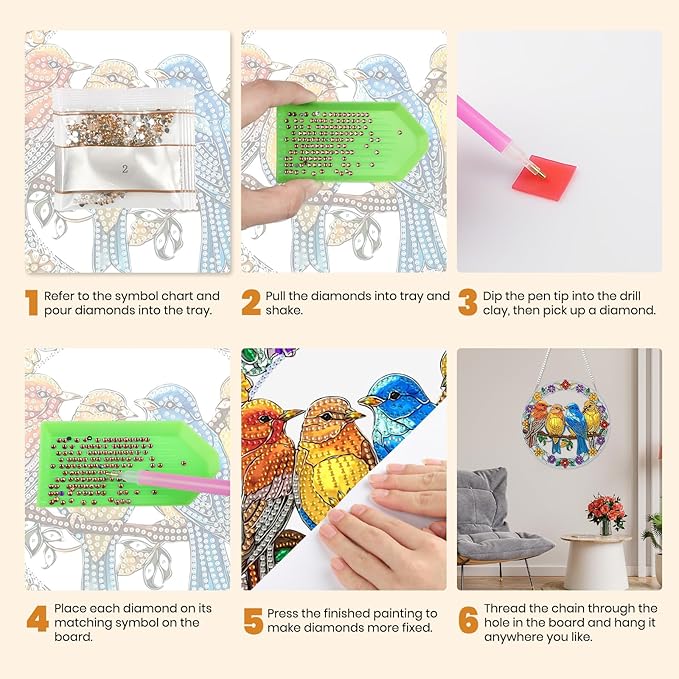 2

1 Refer to the symbol chart and pour diamonds into the tray.

2 Pull the diamonds into tray and shake.

3 Dip the pen tip into the drill clay, then pick up a diamond.

4 Place each diamond on its matching symbol on the board.

5 Press the finished painting to make diamonds more fixed.

6 Thread the chain through the hole in the board and hang it anywhere you like.