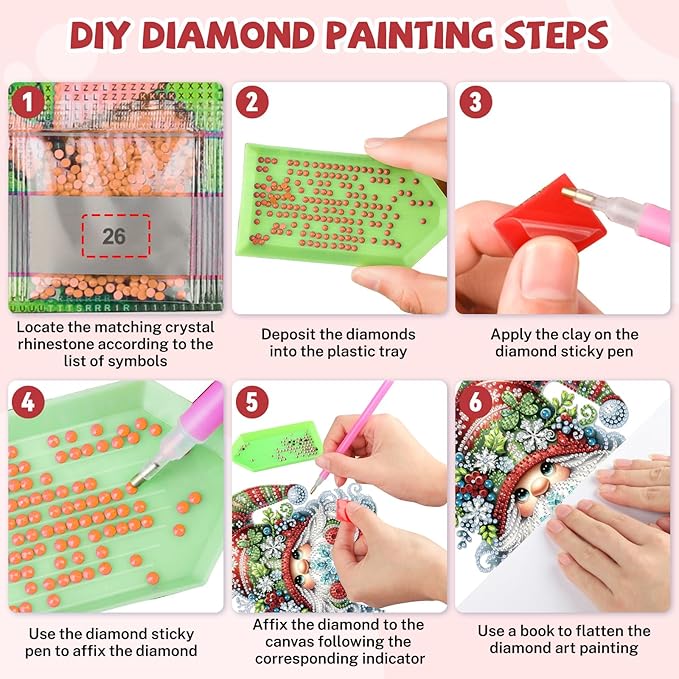 DIY DIAMOND PAINTING STEPS

1

26

Locate the matching crystal rhinestone according to the list of symbols

2

Deposit the diamonds into the plastic tray

3

Apply the clay on the diamond sticky pen

4

Use the diamond sticky pen to affix the diamond

5

Affix the diamond to the canvas following the corresponding indicator

6

Use a book to flatten the diamond art painting