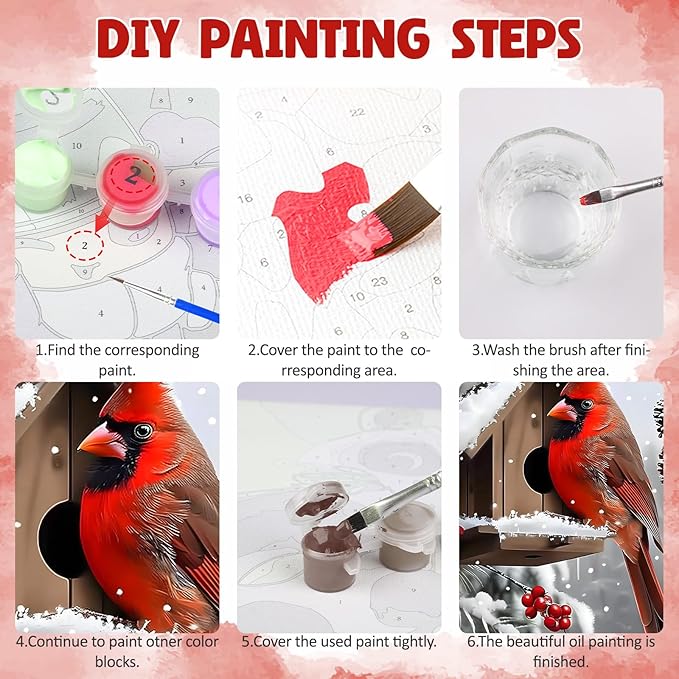 DIY PAINTING STEPS

1.Find the corresponding paint.

2.Cover the paint to the corresponding area.

3.Wash the brush after finishing the area.

4.Continue to paint otner color blocks.

5.Cover the used paint tightly.

6.The beautiful oil painting is finished.