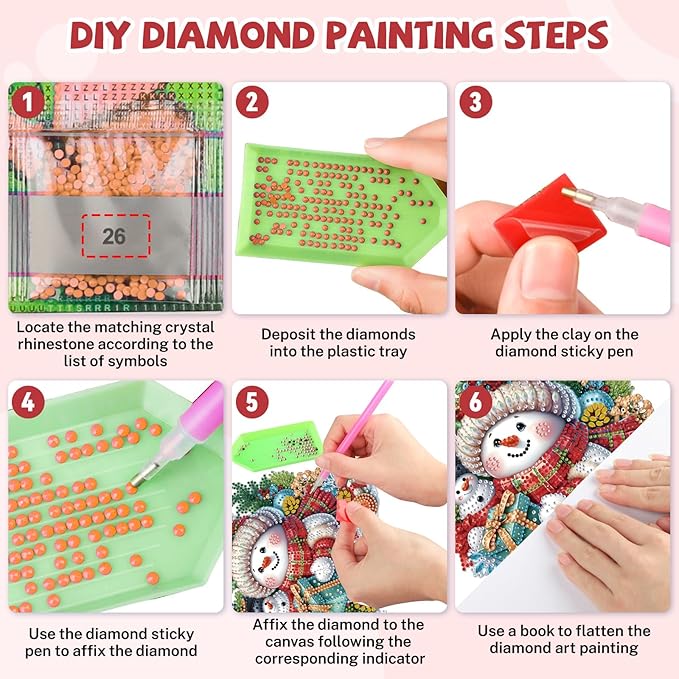 DIY DIAMOND PAINTING STEPS

1

26

Locate the matching crystal rhinestone according to the list of symbols

2

Deposit the diamonds into the plastic tray

3

Apply the clay on the diamond sticky pen

4

Use the diamond sticky pen to affix the diamond

5

Affix the diamond to the canvas following the corresponding indicator

6

Use a book to flatten the diamond art painting