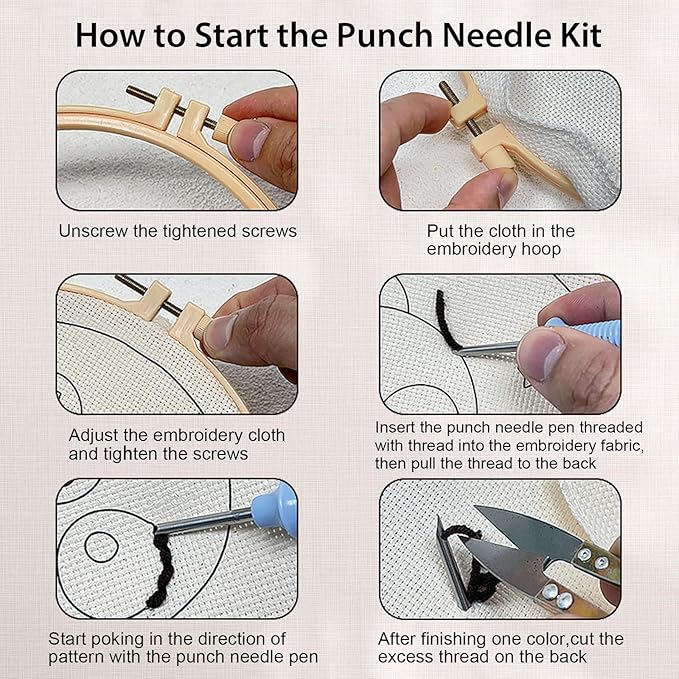 How to Start the Punch Needle Kit

Unscrew the tightened screws

Put the cloth in the embroidery hoop

Adjust the embroidery cloth and tighten the screws

Insert the punch needle pen threaded with thread into the embroidery fabric, then pull the thread to the back

Start poking in the direction of pattern with the punch needle pen

After finishing one color,cut the excess thread on the back