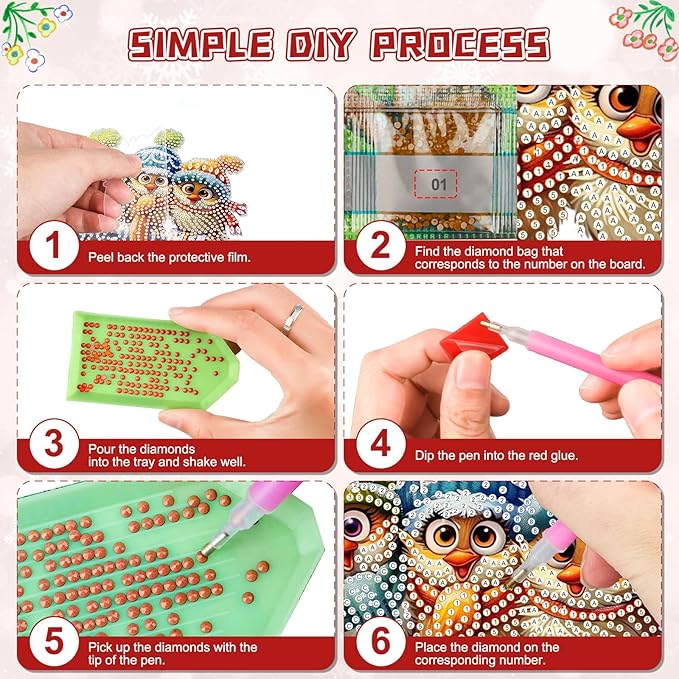 SIMPLE DIY PROCESS

01

1
Peel back the protective film.

2
Find the diamond bag that corresponds to the number on the board.

3
Pour the diamonds into the tray and shake well.

4
Dip the pen into the red glue.

5
Pick up the diamonds with the tip of the pen.

6
Place the diamond on the corresponding number.