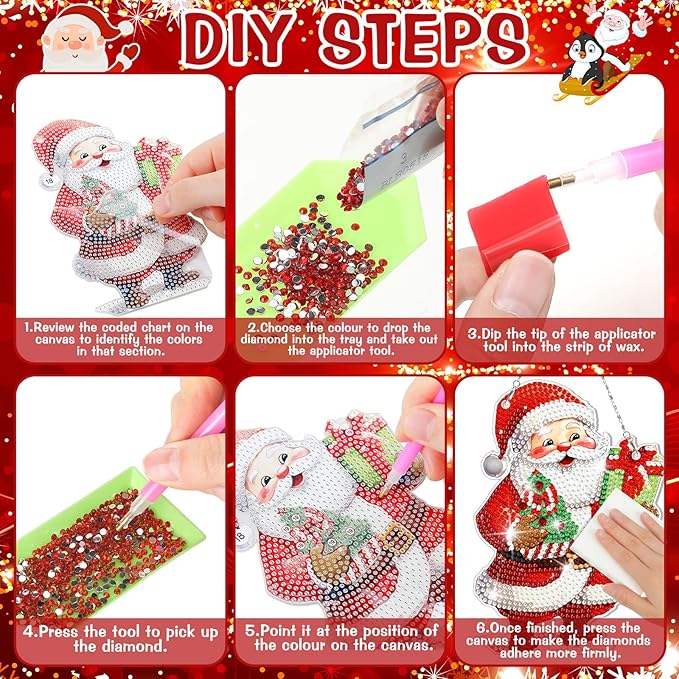 DIY STEPS

1.Review the coded chart on the canvas to identify the colors in that section.

2.Choose the colour to drop the diamond into the tray and take out the applicator tool.

3.Dip the tip of the applicator tool into the strip of wax.

4.Press the tool to pick up the diamond.

5.Point it at the position of the colour on the canvas.

6.Once finished, press the canvas to make the diamonds adhere more firmly.