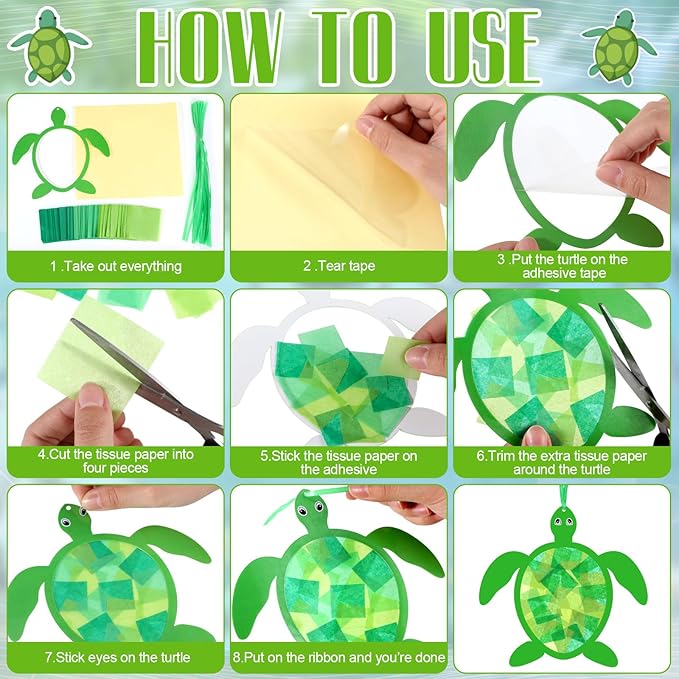 HOW TO USE

1 .Take out everything

2 .Tear tape

3 .Put the turtle on the adhesive tape

4.Cut the tissue paper into four pieces

5.Stick the tissue paper on the adhesive

6.Trim the extra tissue paper around the turtle

7.Stick eyes on the turtle

8.Put on the ribbon and you're done