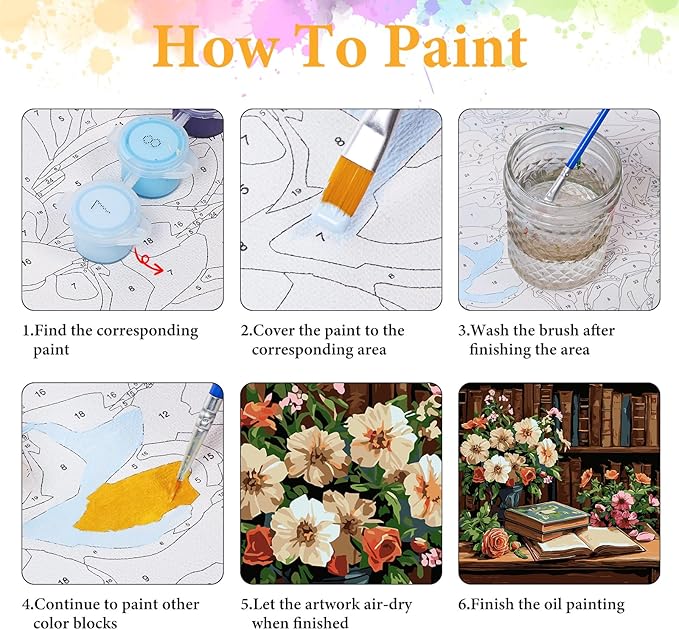 How To Paint

1.Find the corresponding paint

2.Cover the paint to the corresponding area

3.Wash the brush after finishing the area

4.Continue to paint other color blocks

5.Let the artwork air-dry when finished

6.Finish the oil painting