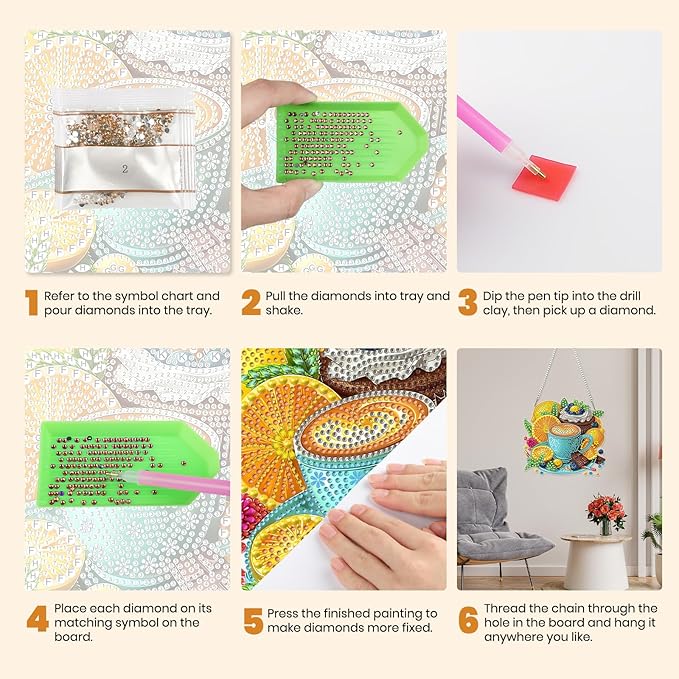 2

1 Refer to the symbol chart and pour diamonds into the tray.

2 Pull the diamonds into tray and shake.

3 Dip the pen tip into the drill clay, then pick up a diamond.

4 Place each diamond on its matching symbol on the board.

5 Press the finished painting to make diamonds more fixed.

6 Thread the chain through the hole in the board and hang it anywhere you like.