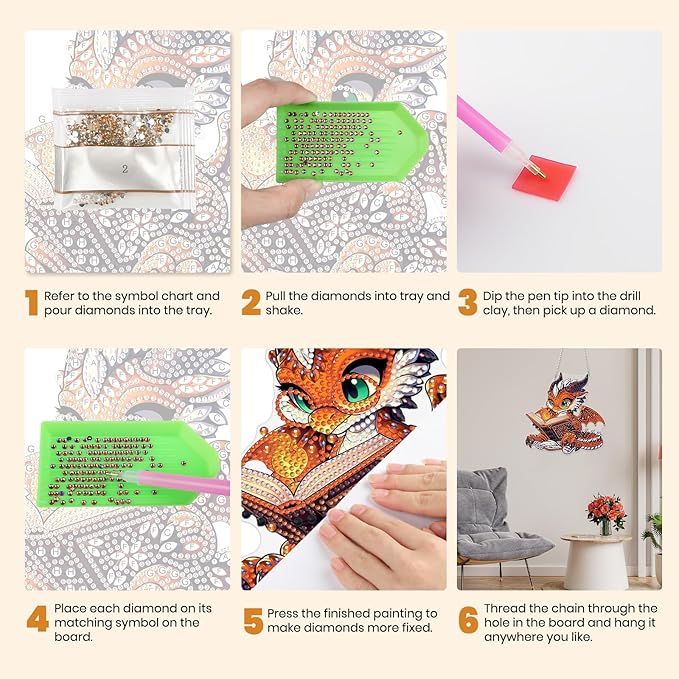 2

1 Refer to the symbol chart and pour diamonds into the tray.

2 Pull the diamonds into tray and shake.

3 Dip the pen tip into the drill clay, then pick up a diamond.

4 Place each diamond on its matching symbol on the board.

5 Press the finished painting to make diamonds more fixed.

6 Thread the chain through the hole in the board and hang it anywhere you like.