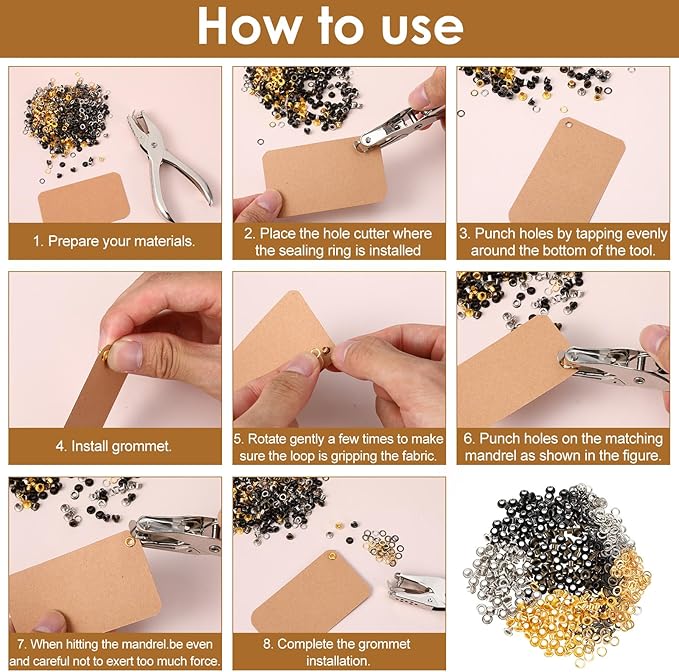 How to use

1. Prepare your materials.

2. Place the hole cutter where the sealing ring is installed

3. Punch holes by tapping evenly around the bottom of the tool.

4. Install grommet.

5. Rotate gently a few times to make sure the loop is gripping the fabric.

6. Punch holes on the matching mandrel as shown in the figure.

7. When hitting the mandrel.be even and careful not to exert too much force.

8. Complete the grommet installation.