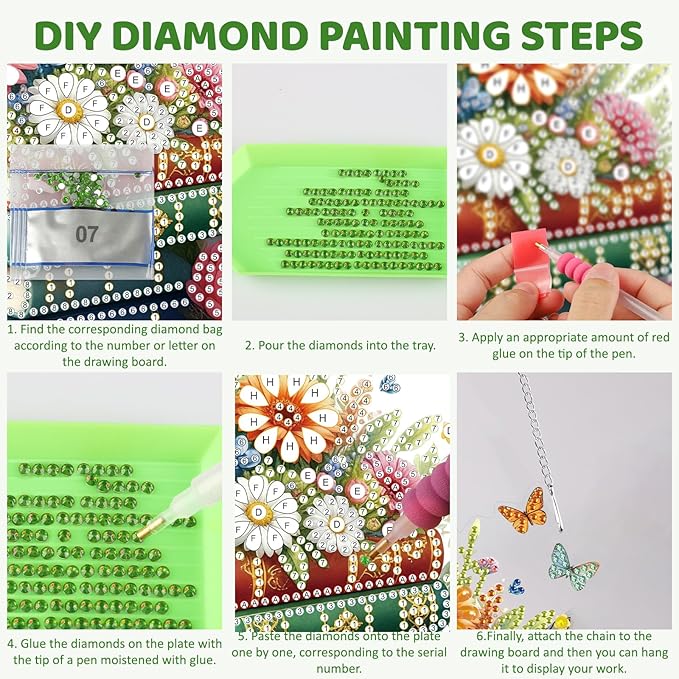 DIY DIAMOND PAINTING STEPS

07

1. Find the corresponding diamond bag according to the number or letter on the drawing board.

2. Pour the diamonds into the tray.

3. Apply an appropriate amount of red glue on the tip of the pen.

4. Glue the diamonds on the plate with the tip of a pen moistened with glue.

5. Paste the diamonds onto the plate one by one, corresponding to the serial number.

6.Finally, attach the chain to the drawing board and then you can hang it to display your work.