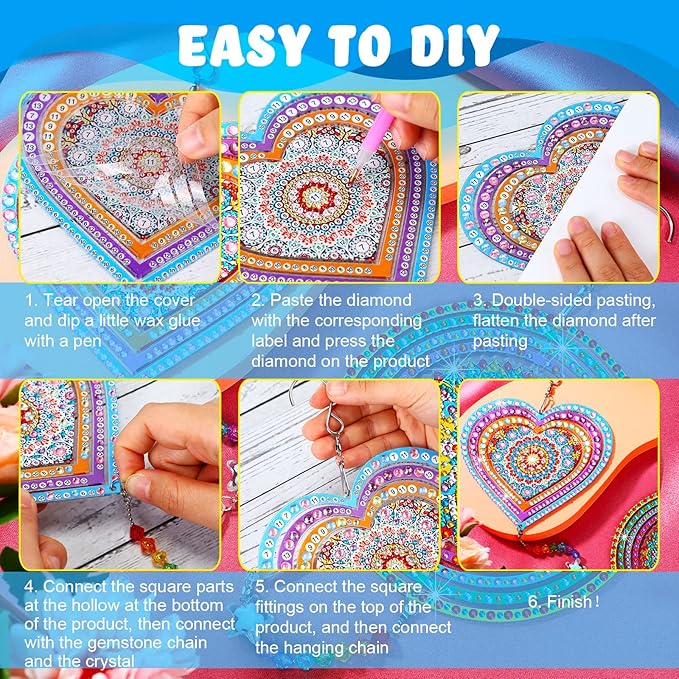 EASY TO DIY

1. Tear open the cover and dip a little wax glue with a pen

2. Paste the diamond with the corresponding label and press the diamond on the product

3. Double-sided pasting, flatten the diamond after pasting

4. Connect the square parts at the hollow at the bottom of the product, then connect with the gemstone chain and the crystal

5. Connect the square fittings on the top of the product, and then connect the hanging chain

6. Finish!