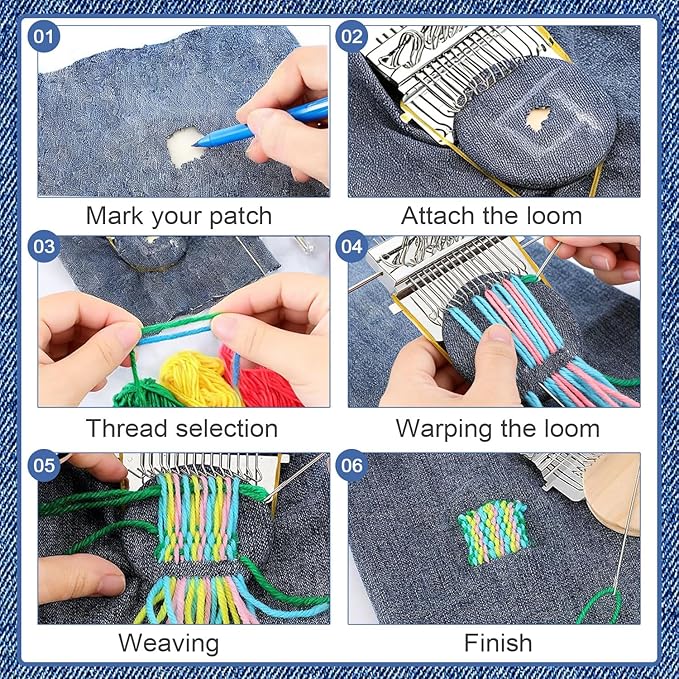 01

Mark your patch

02

Attach the loom

03

Thread selection

04

Warping the loom

05

Weaving

06

Finish