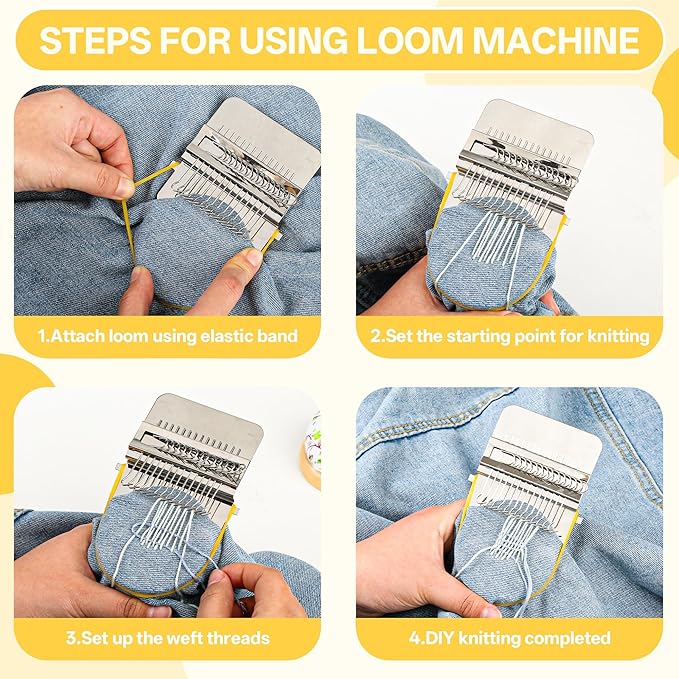 STEPS FOR USING LOOM MACHINE

1.Attach loom using elastic band

2.Set the starting point for knitting

3.Set up the weft threads

4.DIY knitting completed