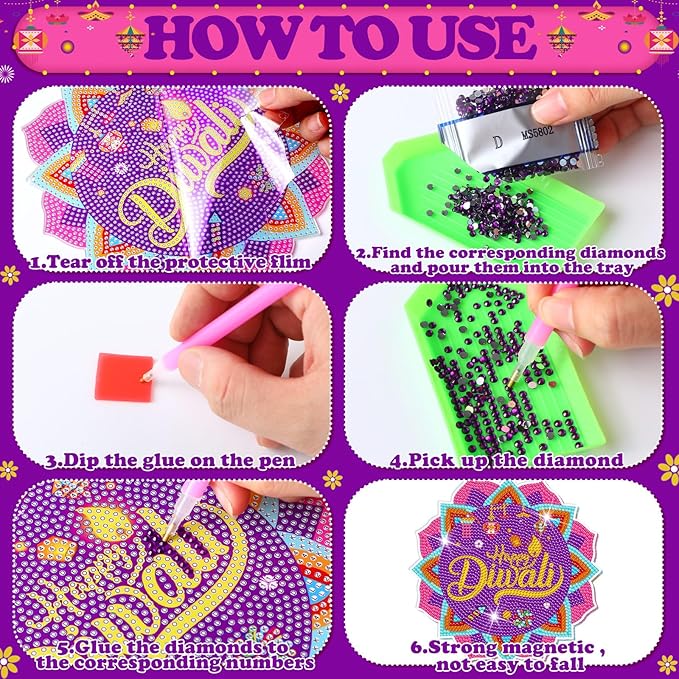 HOW TO USE

Happy Diwali

1.Tear off the protective flim

D MS5802

2.Find the corresponding diamonds and pour them into the tray

3.Dip the glue on the pen

4.Pick up the diamond

5.Glue the diamonds to the corresponding numbers

Happy Diwali

6.Strong magnetic , not easy to fall